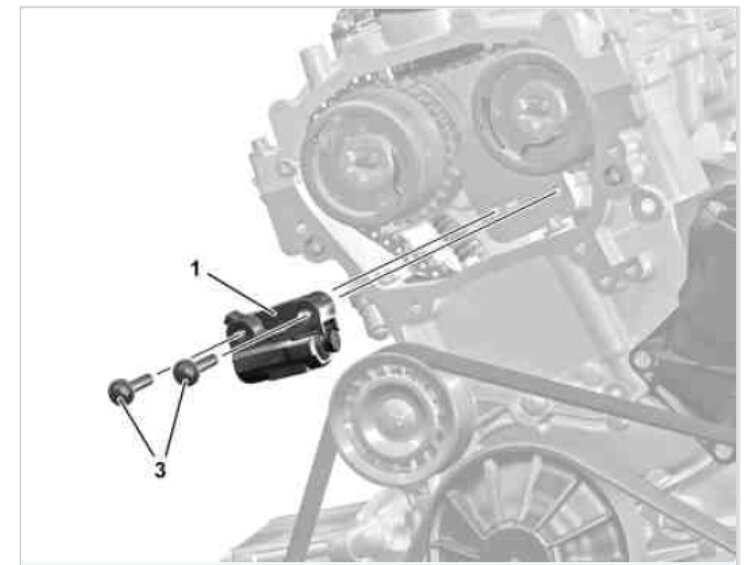 1

3