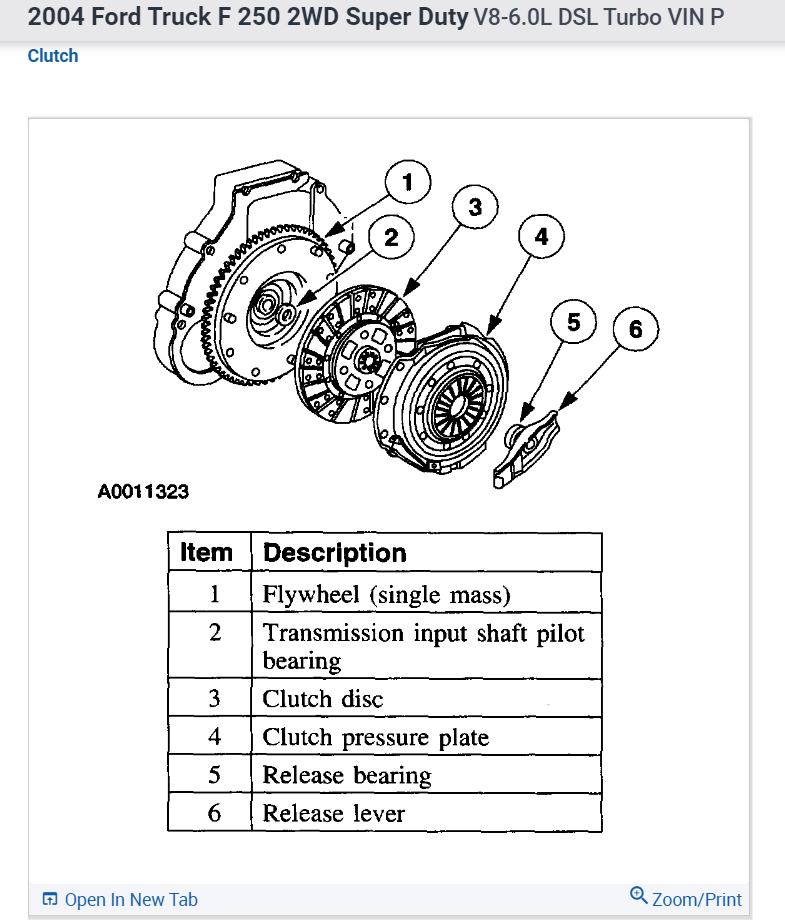 2004 Ford Truck F 250 2WD Super Duty V8-6.0L DSL Turbo VIN P

Clutch

1
2
3
4
5
6

A0011323

| Item | Description |
|---|---|
| 1 | Flywheel (single mass) |
| 2 | Transmission input shaft pilot bearing |
| 3 | Clutch disc |
| 4 | Clutch pressure plate |
| 5 | Release bearing |
| 6 | Release lever |

Open In New Tab

Zoom/Print