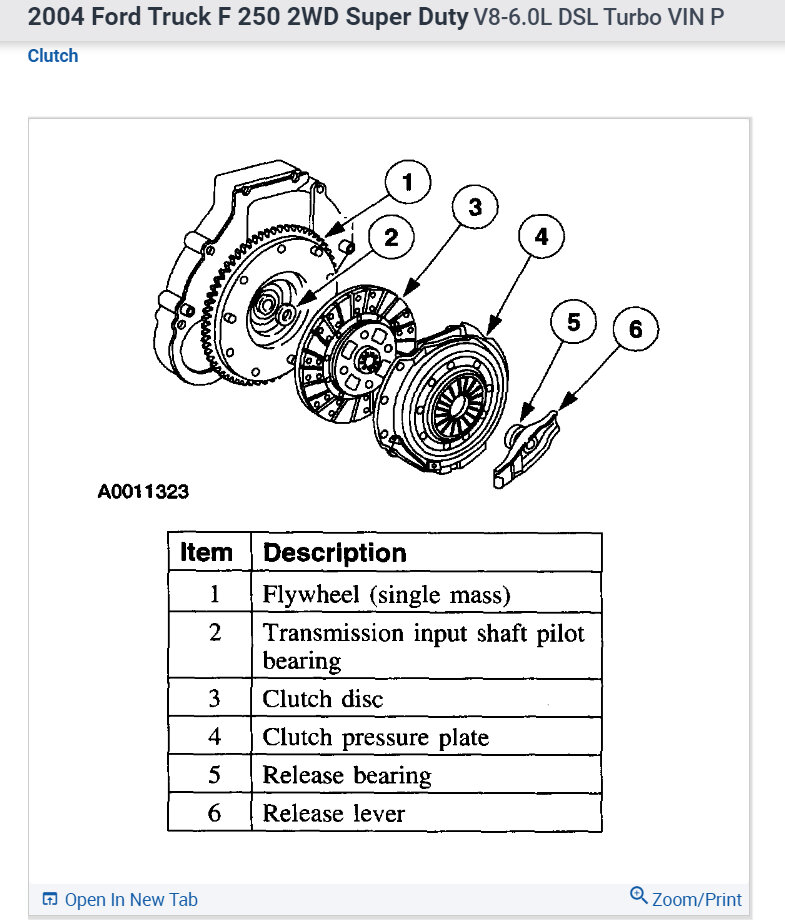 2004 Ford Truck F 250 2WD Super Duty V8-6.0L DSL Turbo VIN P

Clutch

1
2
3
4
5
6

A0011323

| Item | Description |
|---|---|
| 1 | Flywheel (single mass) |
| 2 | Transmission input shaft pilot bearing |
| 3 | Clutch disc |
| 4 | Clutch pressure plate |
| 5 | Release bearing |
| 6 | Release lever |

Open In New Tab

Zoom/Print