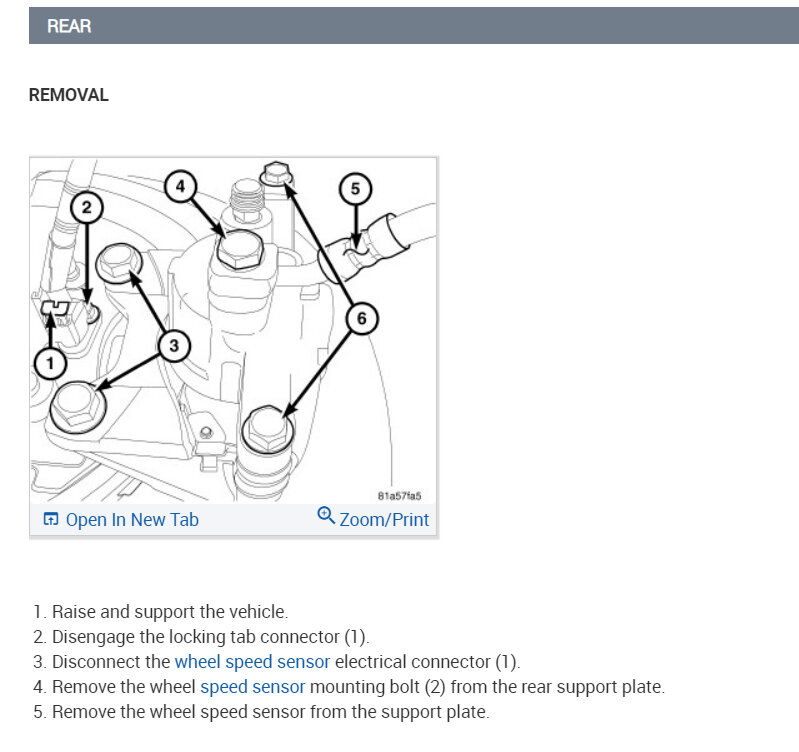 REAR

REMOVAL

4
2
5
6
3
1
81a57fa5

Open In New Tab
Zoom/Print

1. Raise and support the vehicle.
2. Disengage the locking tab connector (1).
3. Disconnect the wheel speed sensor electrical connector (1).
4. Remove the wheel speed sensor mounting bolt (2) from the rear support plate.
5. Remove the wheel speed sensor from the support plate.