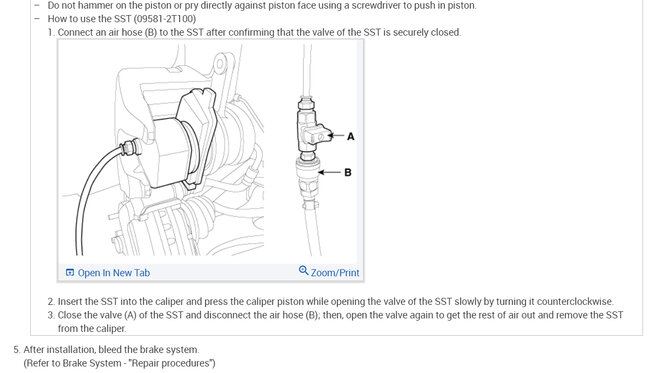 – Do not hammer on the piston or pry directly against piston face using a screwdriver to push in piston.
– How to use the SST (09581-2T100)
1. Connect an air hose (B) to the SST after confirming that the valve of the SST is securely closed.

A
B

Open In New Tab
Zoom/Print

2. Insert the SST into the caliper and press the caliper piston while opening the valve of the SST slowly by turning it counterclockwise.
3. Close the valve (A) of the SST and disconnect the air hose (B); then, open the valve again to get the rest of air out and remove the SST from the caliper.

5. After installation, bleed the brake system.
(Refer to Brake System - "Repair procedures")