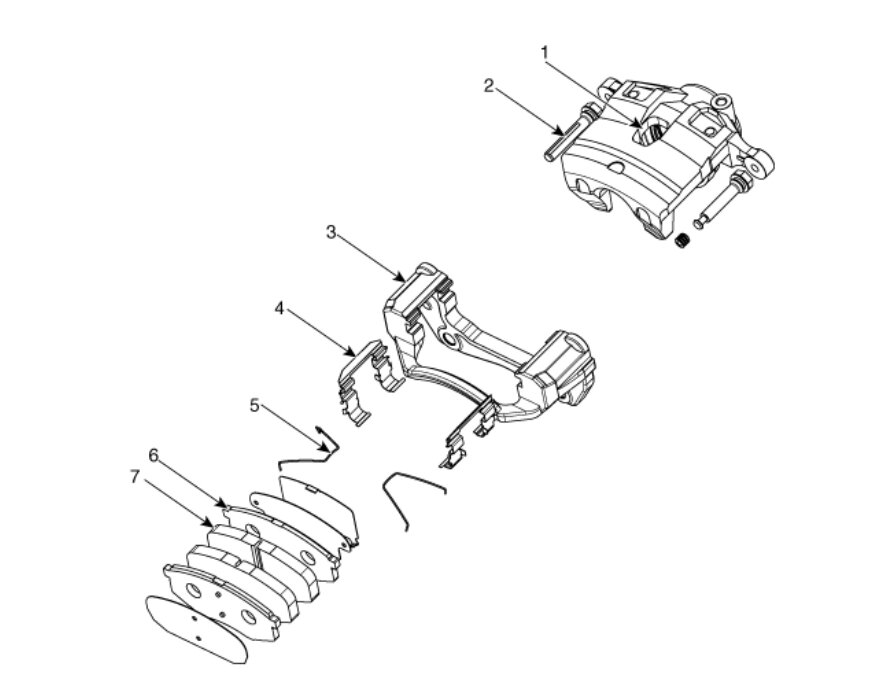 1
2
3
4
5
6
7