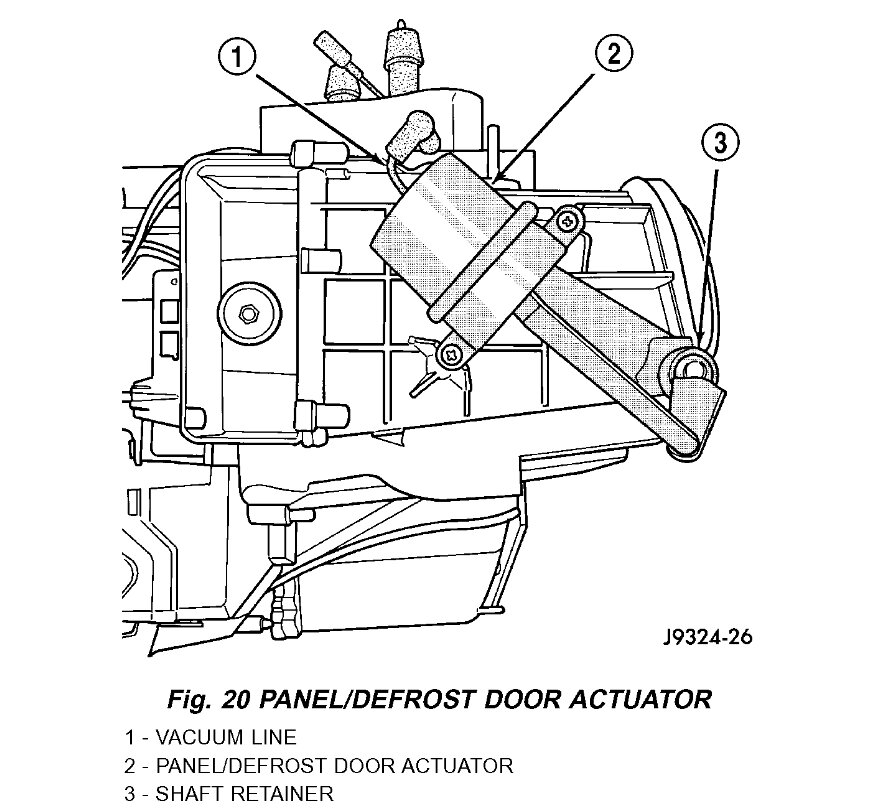 1
2
3
J9324-26

Fig. 20 PANEL/DEFROST DOOR ACTUATOR

1 - VACUUM LINE
2 - PANEL/DEFROST DOOR ACTUATOR
3 - SHAFT RETAINER