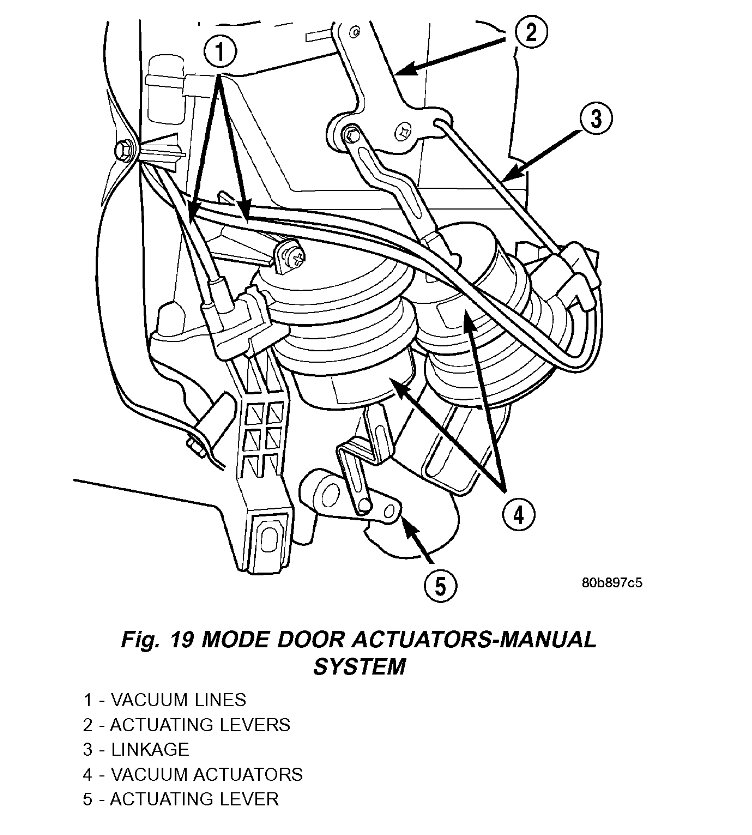 1
2
3
4
5
80b897c5

Fig. 19 MODE DOOR ACTUATORS-MANUAL SYSTEM

1 - VACUUM LINES
2 - ACTUATING LEVERS
3 - LINKAGE
4 - VACUUM ACTUATORS
5 - ACTUATING LEVER