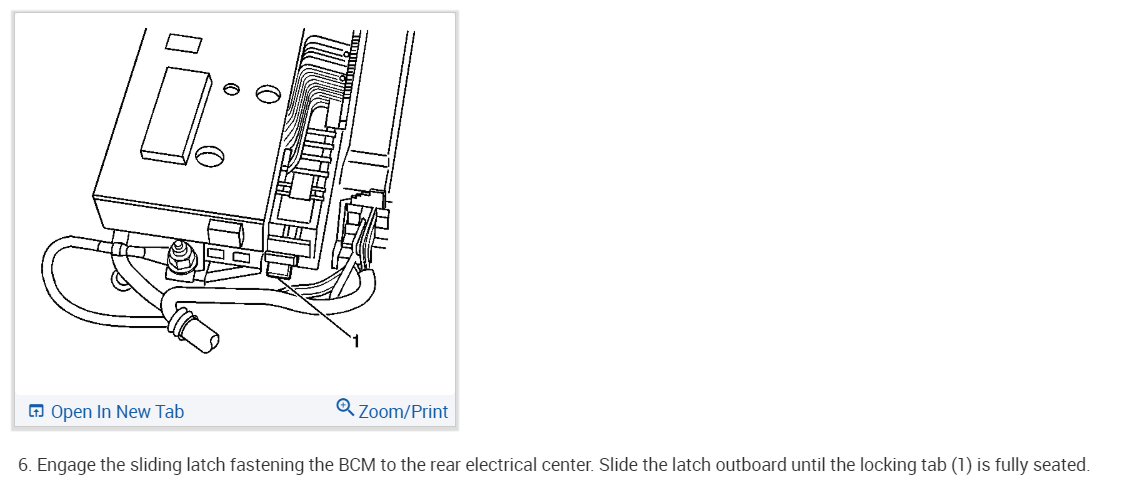 1

Open In New Tab

Zoom/Print

6. Engage the sliding latch fastening the BCM to the rear electrical center. Slide the latch outboard until the locking tab (1) is fully seated.