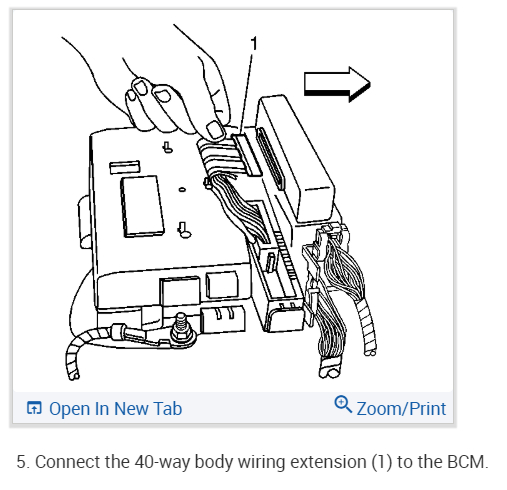 1

Open In New Tab

Zoom/Print

5. Connect the 40-way body wiring extension (1) to the BCM.