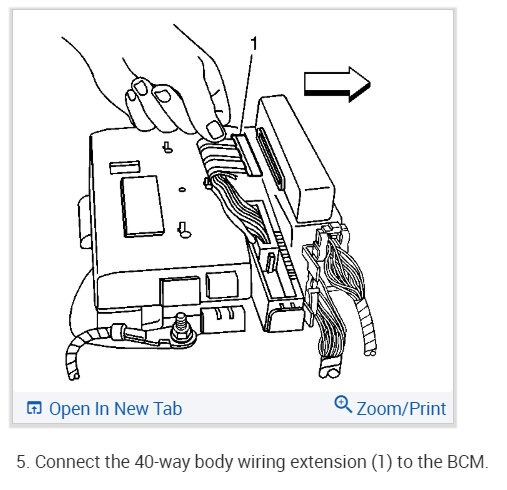 1

Open In New Tab

Zoom/Print

5. Connect the 40-way body wiring extension (1) to the BCM.