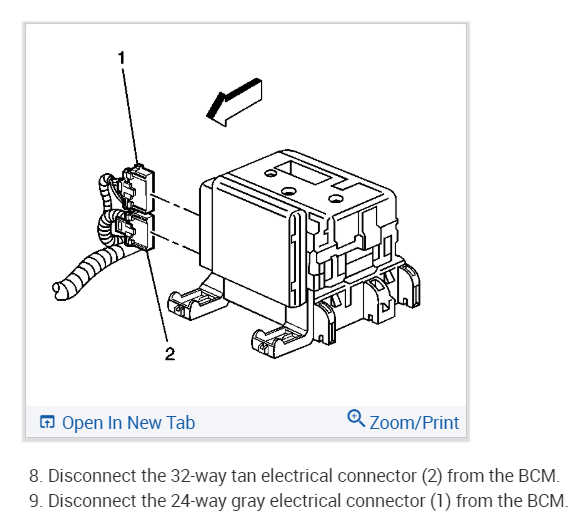 1

2

Open In New Tab

Zoom/Print

8. Disconnect the 32-way tan electrical connector (2) from the BCM.
9. Disconnect the 24-way gray electrical connector (1) from the BCM.