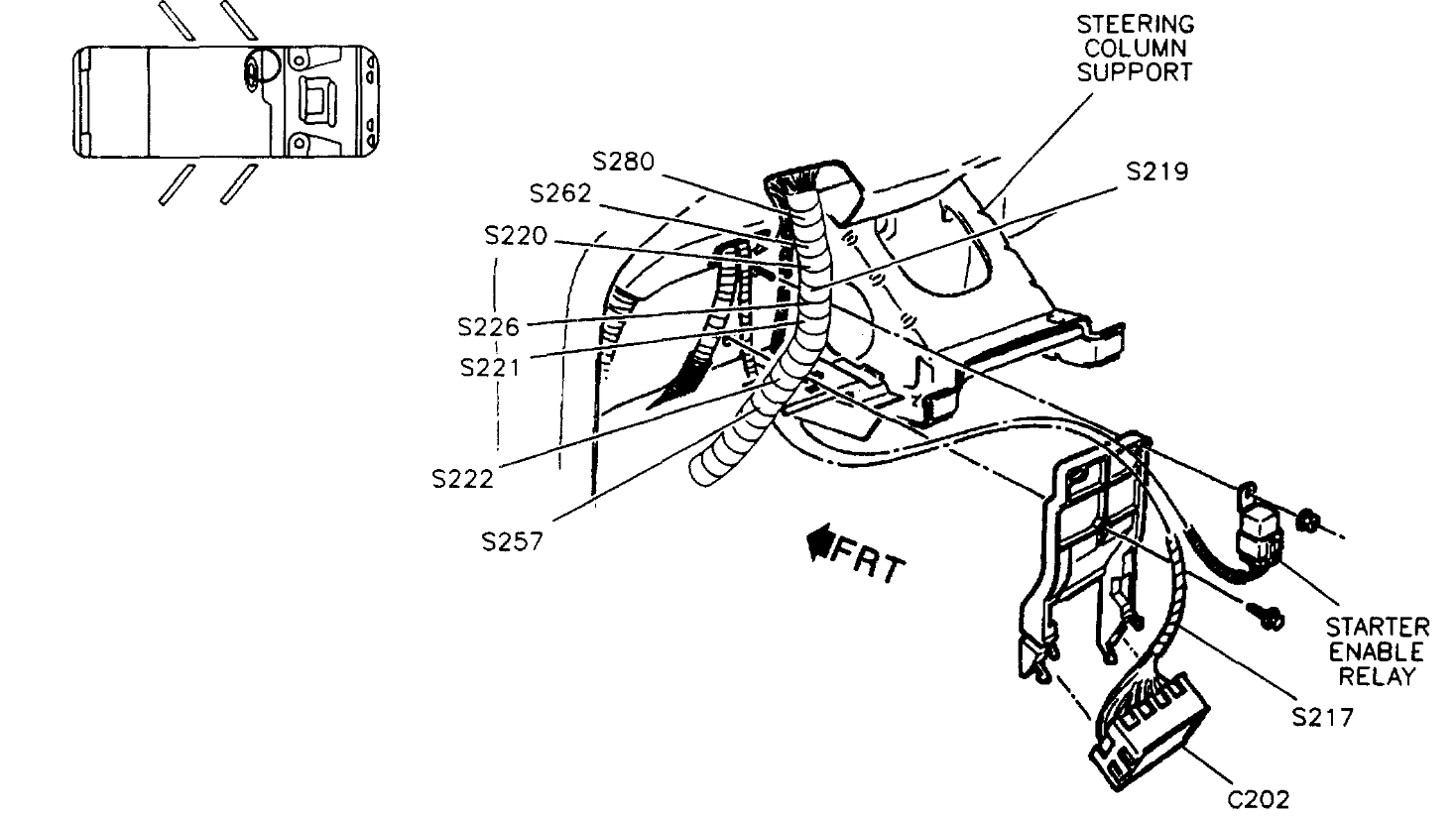 STEERING COLUMN SUPPORT

S280
S262
S220
S226
S221
S222
S257
S219

FRT

STARTER ENABLE RELAY

S217

C202