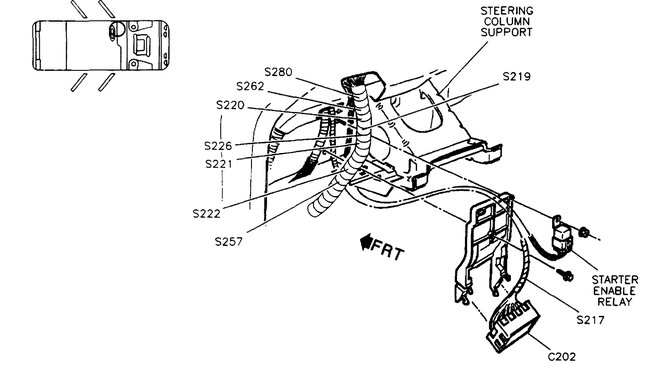 STEERING COLUMN SUPPORT

S280
S262
S220
S219
S226
S221
S222
S257
FRT
STARTER ENABLE RELAY
S217
C202