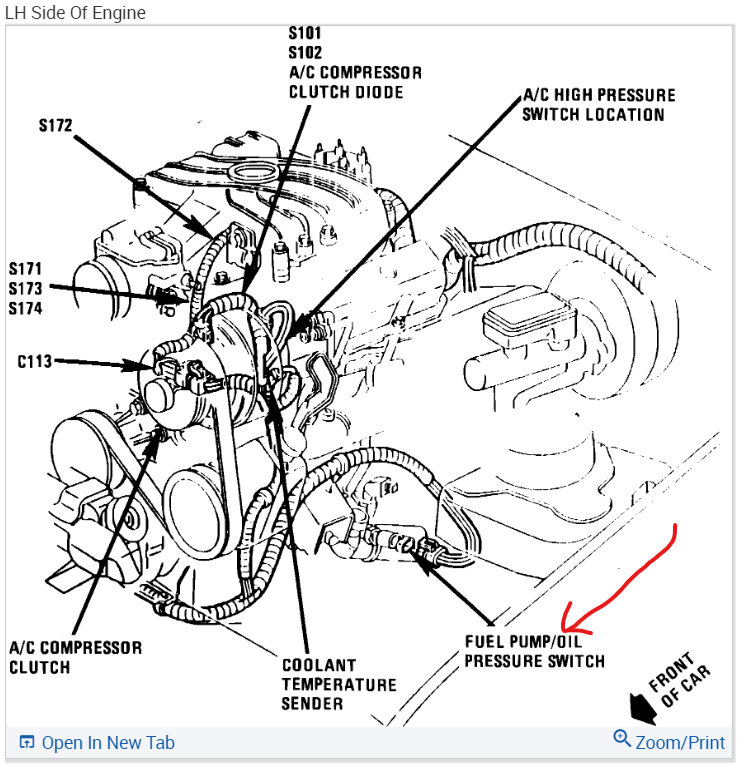 LH Side Of Engine

S101
S102
A/C COMPRESSOR
CLUTCH DIODE

A/C HIGH PRESSURE
SWITCH LOCATION

S172

S171
S173
S174

C113

A/C COMPRESSOR
CLUTCH

COOLANT
TEMPERATURE
SENDER

FUEL PUMP/OIL
PRESSURE SWITCH

FRONT
OF CAR

Open In New Tab

Zoom/Print