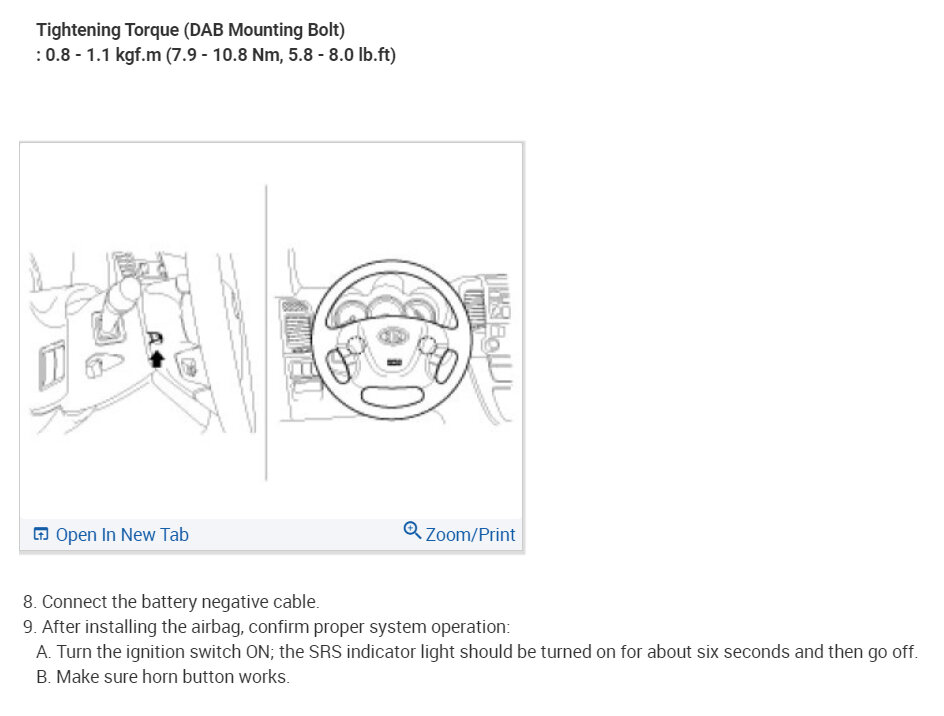 Tightening Torque (DAB Mounting Bolt)
: 0.8 - 1.1 kgf.m (7.9 - 10.8 Nm, 5.8 - 8.0 lb.ft)

Open In New Tab

Zoom/Print

8. Connect the battery negative cable.
9. After installing the airbag, confirm proper system operation:
A. Turn the ignition switch ON; the SRS indicator light should be turned on for about six seconds and then go off.
B. Make sure horn button works.