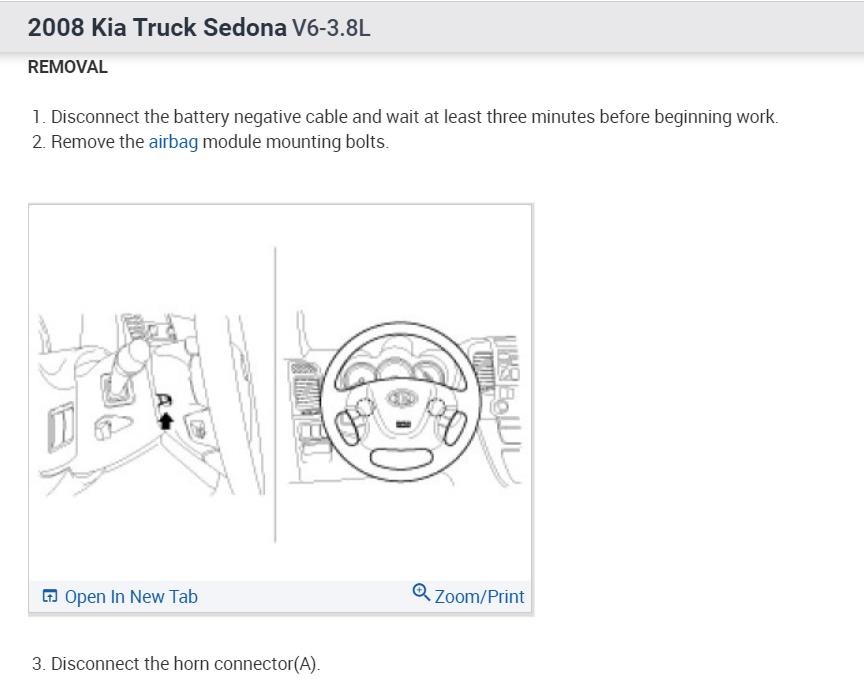 2008 Kia Truck Sedona V6-3.8L

REMOVAL

1. Disconnect the battery negative cable and wait at least three minutes before beginning work.
2. Remove the airbag module mounting bolts.

Open In New Tab

Zoom/Print

3. Disconnect the horn connector(A).