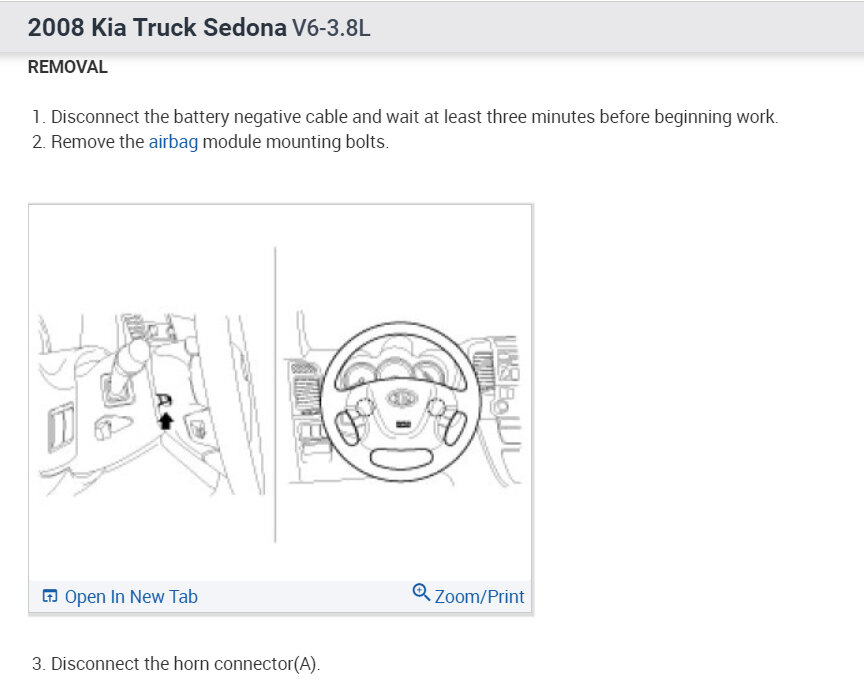 2008 Kia Truck Sedona V6-3.8L

REMOVAL

1. Disconnect the battery negative cable and wait at least three minutes before beginning work.
2. Remove the airbag module mounting bolts.

Open In New Tab

Zoom/Print

3. Disconnect the horn connector(A).