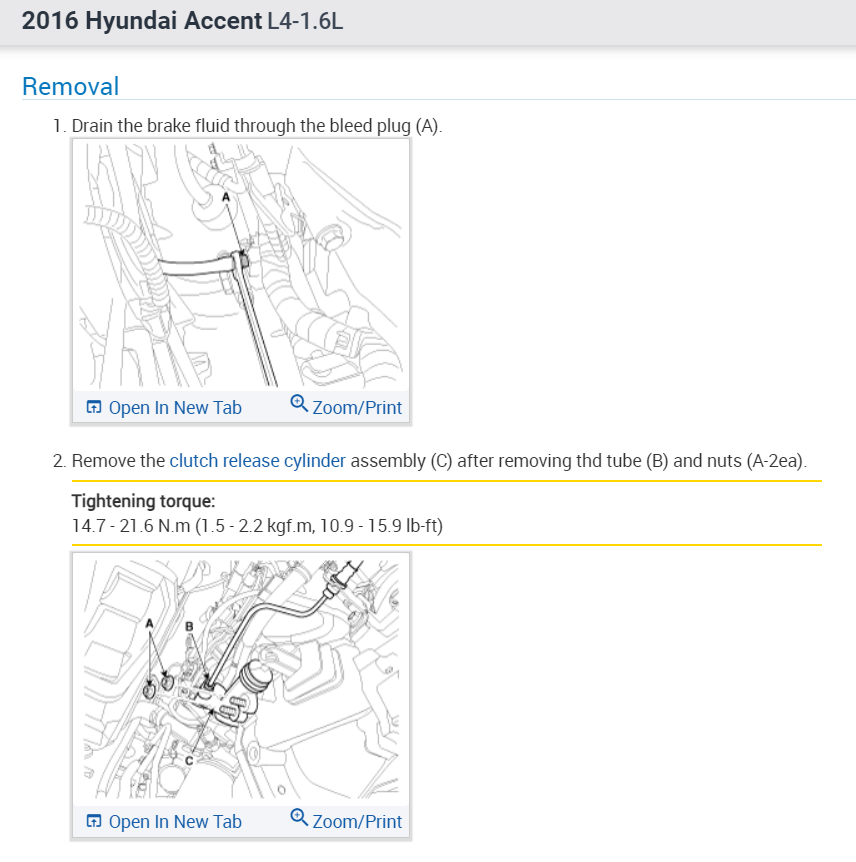 2016 Hyundai Accent L4-1.6L

Removal

1. Drain the brake fluid through the bleed plug (A).

A

Open In New Tab Zoom/Print

2. Remove the clutch release cylinder assembly (C) after removing thd tube (B) and nuts (A-2ea).

Tightening torque:
14.7 - 21.6 N.m (1.5 - 2.2 kgf.m, 10.9 - 15.9 lb-ft)

A
B
C

Open In New Tab Zoom/Print