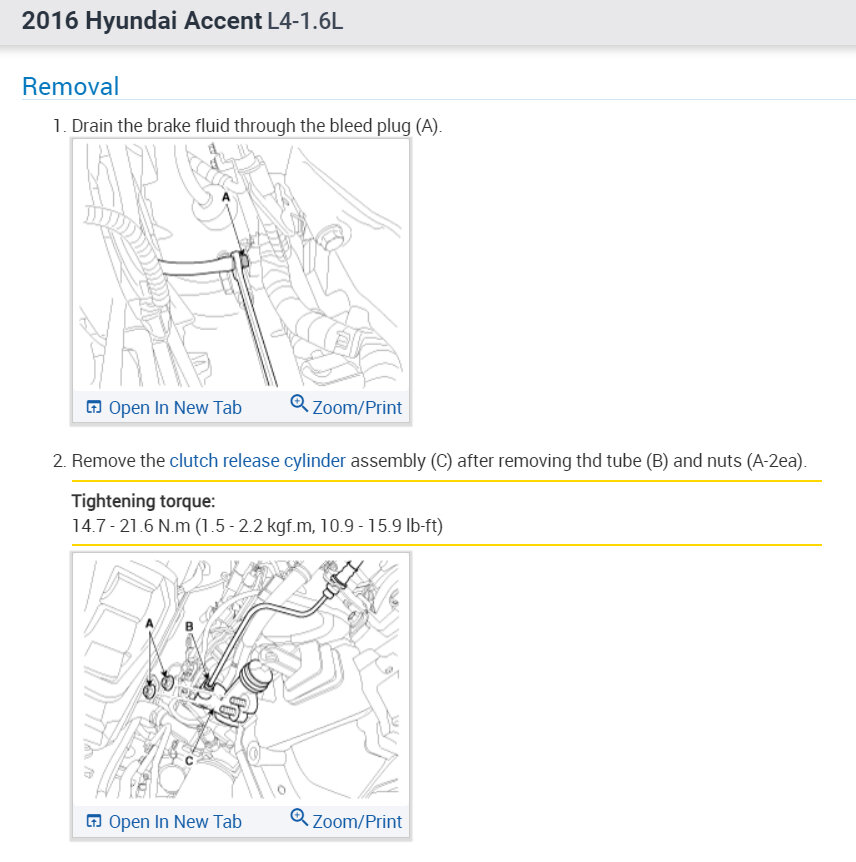 2016 Hyundai Accent L4-1.6L

Removal

1. Drain the brake fluid through the bleed plug (A).

A

Open In New Tab Zoom/Print

2. Remove the clutch release cylinder assembly (C) after removing thd tube (B) and nuts (A-2ea).

Tightening torque:
14.7 - 21.6 N.m (1.5 - 2.2 kgf.m, 10.9 - 15.9 lb-ft)

A
B
C

Open In New Tab Zoom/Print