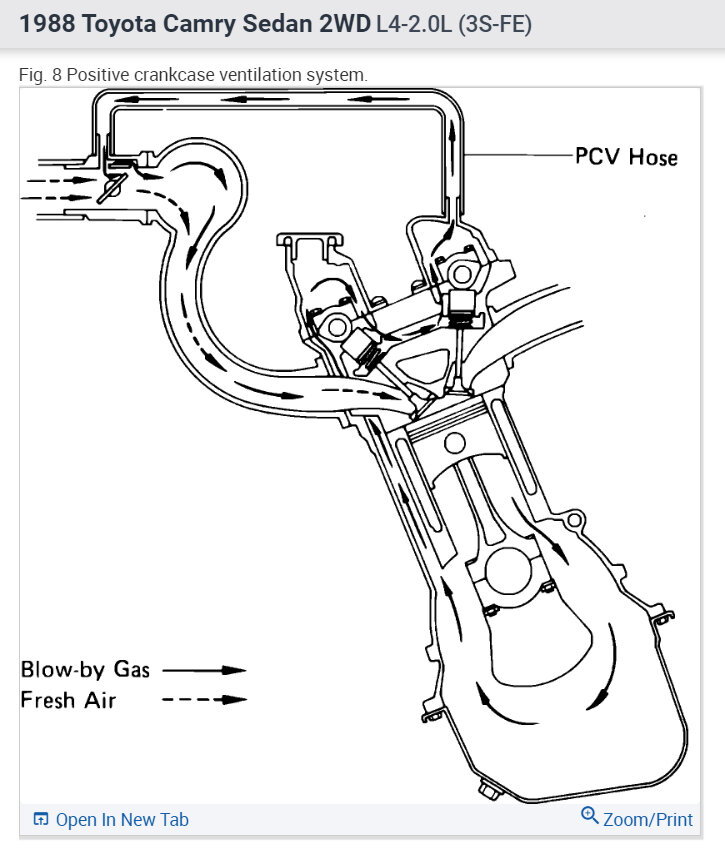 1988 Toyota Camry Sedan 2WD L4-2.0L (3S-FE)

Fig. 8 Positive crankcase ventilation system.

PCV Hose

Blow-by Gas

Fresh Air

Open In New Tab

Zoom/Print