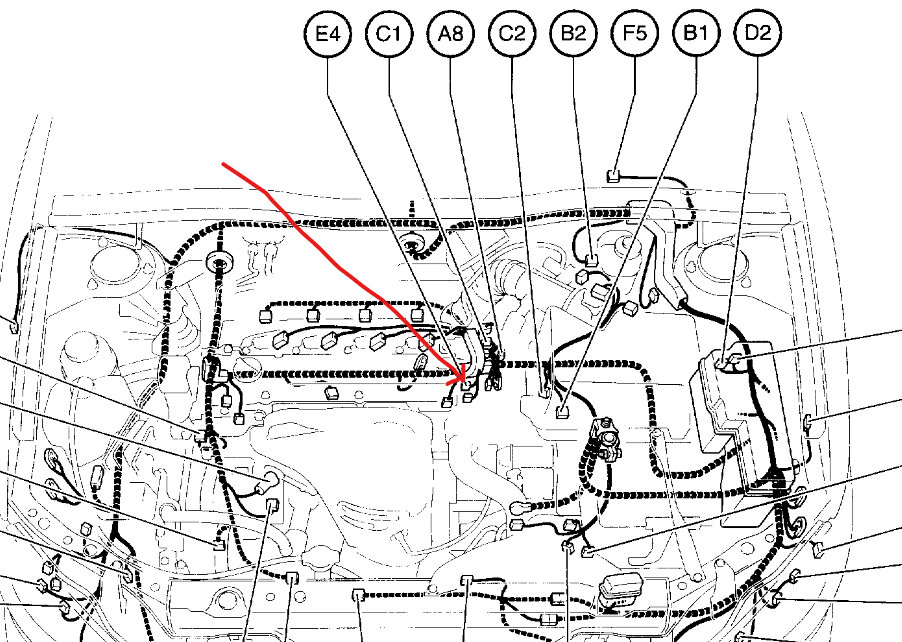 E4 C1 A8 C2 B2 F5 B1 D2