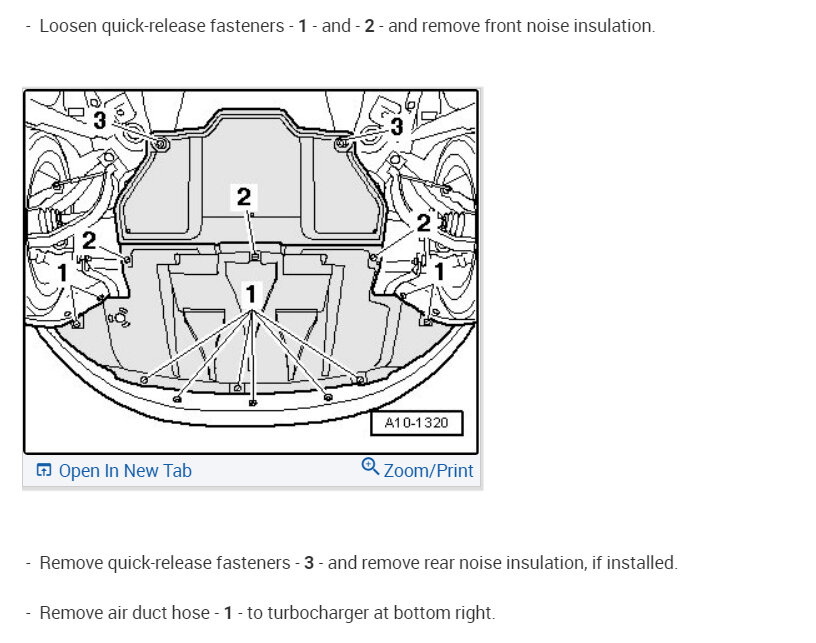 - Loosen quick-release fasteners - 1 - and - 2 - and remove front noise insulation.

3
3
2
2
2
1
1
1
A10-1320

Open In New Tab
Zoom/Print

- Remove quick-release fasteners - 3 - and remove rear noise insulation, if installed.

- Remove air duct hose - 1 - to turbocharger at bottom right.