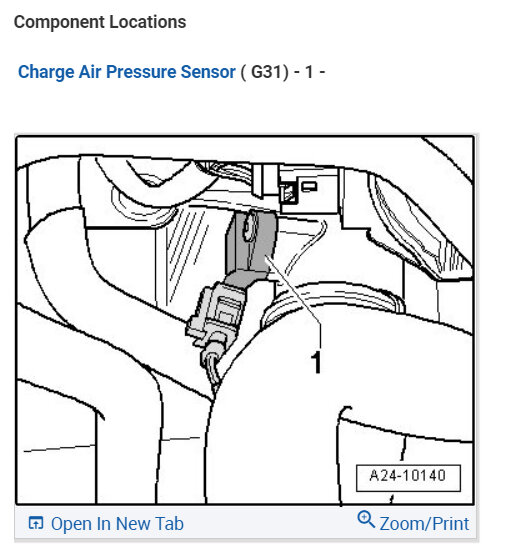 Component Locations

Charge Air Pressure Sensor ( G31) - 1 -

1

A24-10140

Open In New Tab

Zoom/Print