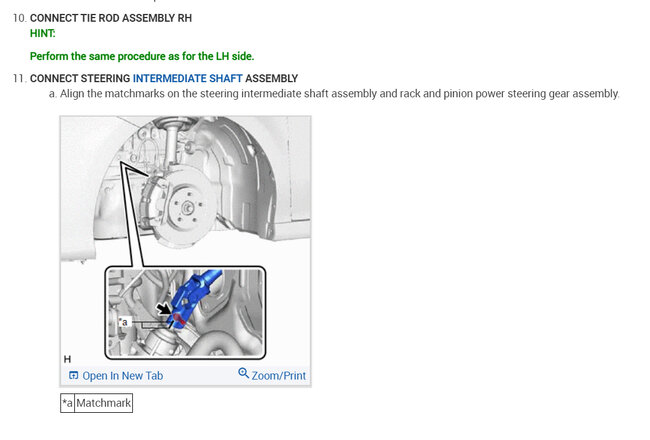 10. CONNECT TIE ROD ASSEMBLY RH
HINT:

Perform the same procedure as for the LH side.

11. CONNECT STEERING INTERMEDIATE SHAFT ASSEMBLY
a. Align the matchmarks on the steering intermediate shaft assembly and rack and pinion power steering gear assembly.

*a

H

Open In New Tab

Zoom/Print

| *a | Matchmark |
|---|---|