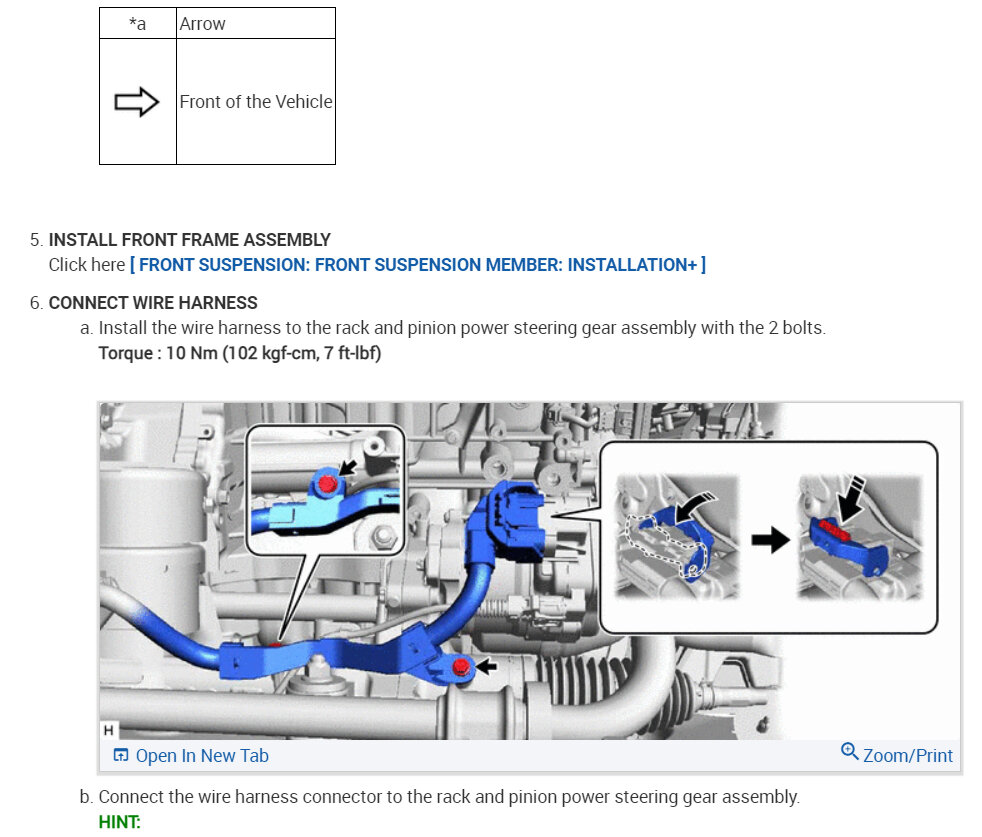 | *a | Arrow |
|---|---|
|  | Front of the Vehicle |

5. INSTALL FRONT FRAME ASSEMBLY
Click here [ FRONT SUSPENSION: FRONT SUSPENSION MEMBER: INSTALLATION+ ]

6. CONNECT WIRE HARNESS
a. Install the wire harness to the rack and pinion power steering gear assembly with the 2 bolts.
Torque : 10 Nm (102 kgf-cm, 7 ft-lbf)

H

Open In New Tab

Zoom/Print

b. Connect the wire harness connector to the rack and pinion power steering gear assembly.
HINT: