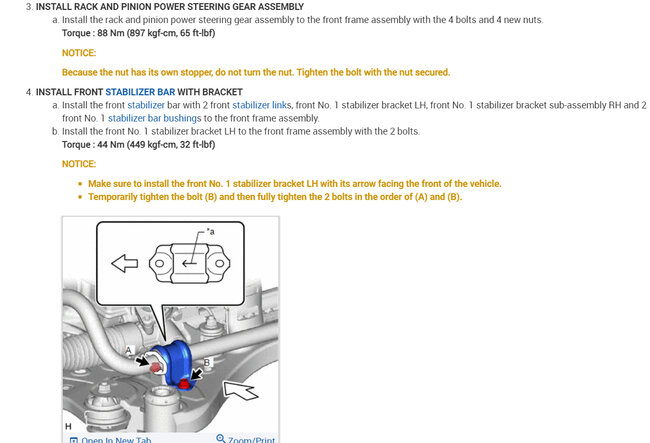 3. INSTALL RACK AND PINION POWER STEERING GEAR ASSEMBLY

a. Install the rack and pinion power steering gear assembly to the front frame assembly with the 4 bolts and 4 new nuts.

Torque : 88 Nm (897 kgf-cm, 65 ft-lbf)

NOTICE:

Because the nut has its own stopper, do not turn the nut. Tighten the bolt with the nut secured.

4. INSTALL FRONT STABILIZER BAR WITH BRACKET

a. Install the front stabilizer bar with 2 front stabilizer links, front No. 1 stabilizer bracket LH, front No. 1 stabilizer bracket sub-assembly RH and 2 front No. 1 stabilizer bar bushings to the front frame assembly.

b. Install the front No. 1 stabilizer bracket LH to the front frame assembly with the 2 bolts.

Torque : 44 Nm (449 kgf-cm, 32 ft-lbf)

NOTICE:

- Make sure to install the front No. 1 stabilizer bracket LH with its arrow facing the front of the vehicle.
- Temporarily tighten the bolt (B) and then fully tighten the 2 bolts in the order of (A) and (B).

*a

A

B

H

Open In New Tab

Zoom/Print