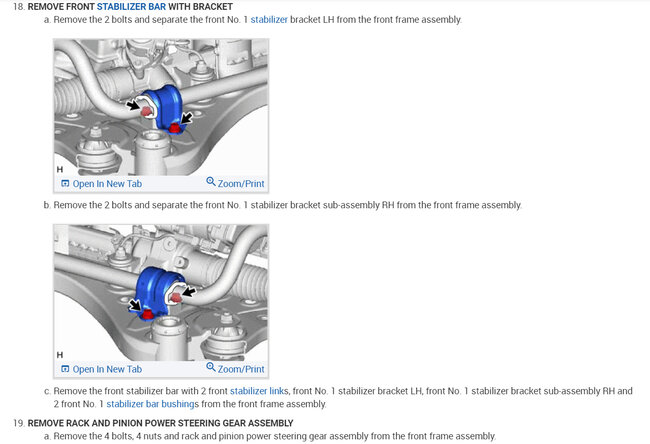 18. REMOVE FRONT STABILIZER BAR WITH BRACKET

a. Remove the 2 bolts and separate the front No. 1 stabilizer bracket LH from the front frame assembly.

H

Open In New Tab Zoom/Print

b. Remove the 2 bolts and separate the front No. 1 stabilizer bracket sub-assembly RH from the front frame assembly.

H

Open In New Tab Zoom/Print

c. Remove the front stabilizer bar with 2 front stabilizer links, front No. 1 stabilizer bracket LH, front No. 1 stabilizer bracket sub-assembly RH and 2 front No. 1 stabilizer bar bushings from the front frame assembly.

19. REMOVE RACK AND PINION POWER STEERING GEAR ASSEMBLY

a. Remove the 4 bolts, 4 nuts and rack and pinion power steering gear assembly from the front frame assembly.