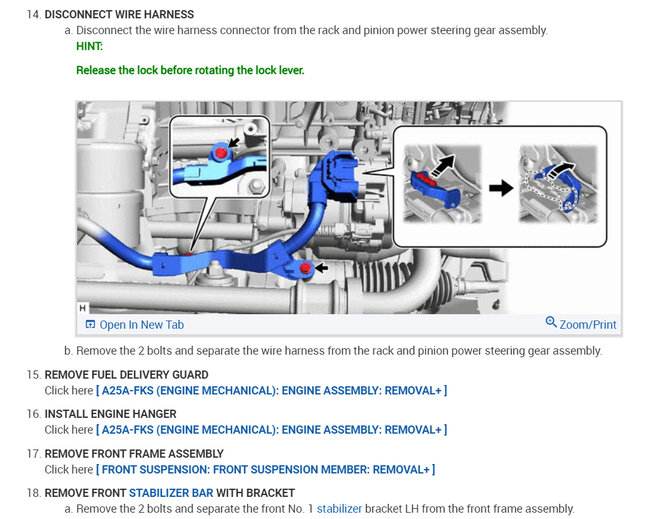 14. DISCONNECT WIRE HARNESS

a. Disconnect the wire harness connector from the rack and pinion power steering gear assembly.

HINT:

Release the lock before rotating the lock lever.

H

Open In New Tab

Zoom/Print

b. Remove the 2 bolts and separate the wire harness from the rack and pinion power steering gear assembly.

15. REMOVE FUEL DELIVERY GUARD

Click here [ A25A-FKS (ENGINE MECHANICAL): ENGINE ASSEMBLY: REMOVAL+ ]

16. INSTALL ENGINE HANGER

Click here [ A25A-FKS (ENGINE MECHANICAL): ENGINE ASSEMBLY: REMOVAL+ ]

17. REMOVE FRONT FRAME ASSEMBLY

Click here [ FRONT SUSPENSION: FRONT SUSPENSION MEMBER: REMOVAL+ ]

18. REMOVE FRONT STABILIZER BAR WITH BRACKET

a. Remove the 2 bolts and separate the front No. 1 stabilizer bracket LH from the front frame assembly.