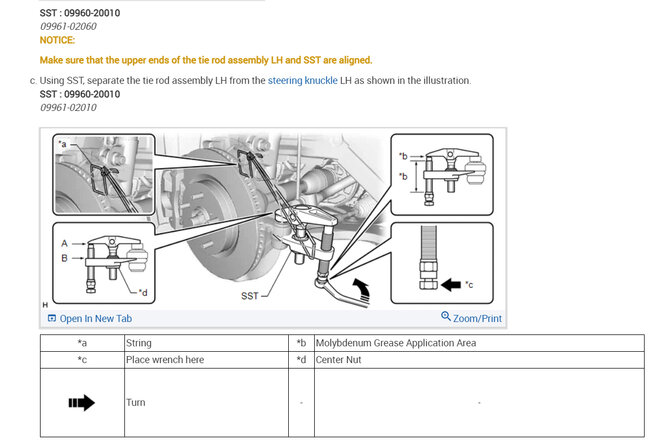 SST : 09960-20010
09961-02060
NOTICE:

Make sure that the upper ends of the tie rod assembly LH and SST are aligned.

c. Using SST, separate the tie rod assembly LH from the steering knuckle LH as shown in the illustration.
SST : 09960-20010
09961-02010

*a
*b
*b
A
B
*d
SST
*c
H

Open In New Tab
Zoom/Print

| *a | String | *b | Molybdenum Grease Application Area |
|---|---|---|---|
| *c | Place wrench here | *d | Center Nut |
| | Turn | - | - |