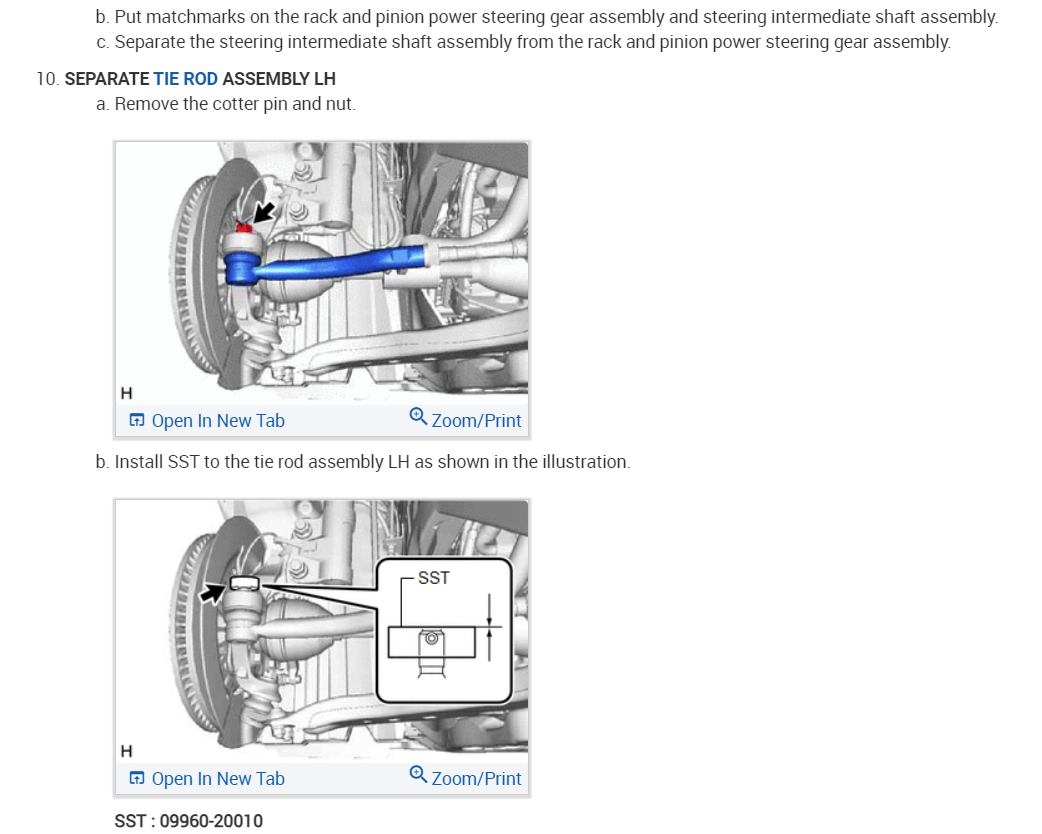 b. Put matchmarks on the rack and pinion power steering gear assembly and steering intermediate shaft assembly.
c. Separate the steering intermediate shaft assembly from the rack and pinion power steering gear assembly.

10. SEPARATE TIE ROD ASSEMBLY LH
a. Remove the cotter pin and nut.

H
Open In New Tab
Zoom/Print

b. Install SST to the tie rod assembly LH as shown in the illustration.

SST
H
Open In New Tab
Zoom/Print

SST : 09960-20010