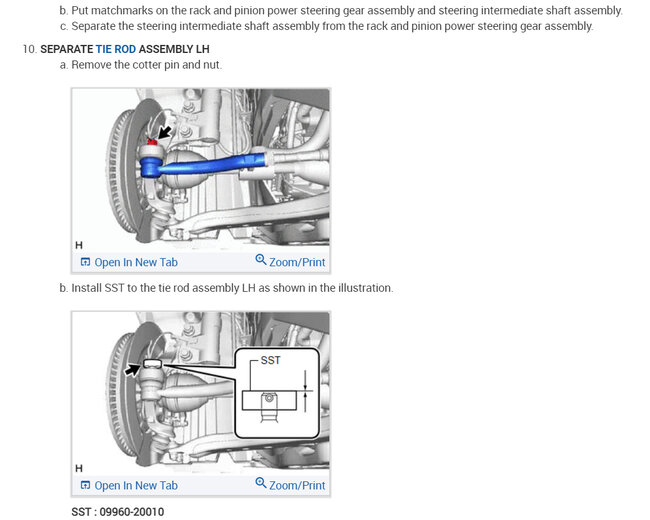 b. Put matchmarks on the rack and pinion power steering gear assembly and steering intermediate shaft assembly.
c. Separate the steering intermediate shaft assembly from the rack and pinion power steering gear assembly.

10. SEPARATE TIE ROD ASSEMBLY LH
a. Remove the cotter pin and nut.

H
Open In New Tab
Zoom/Print

b. Install SST to the tie rod assembly LH as shown in the illustration.

SST
H
Open In New Tab
Zoom/Print

SST : 09960-20010