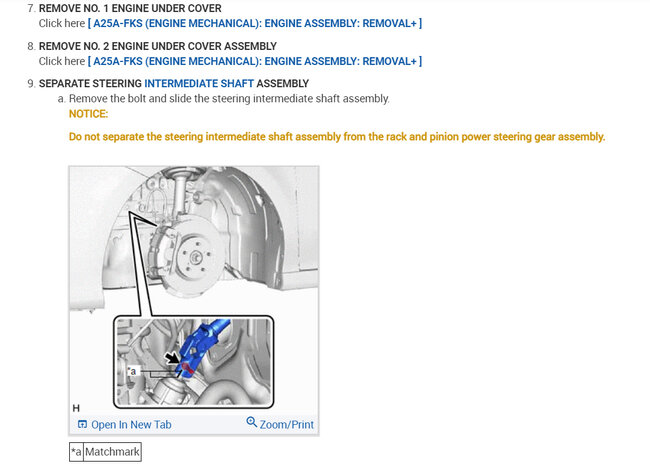 7. REMOVE NO. 1 ENGINE UNDER COVER
Click here [ A25A-FKS (ENGINE MECHANICAL): ENGINE ASSEMBLY: REMOVAL+ ]

8. REMOVE NO. 2 ENGINE UNDER COVER ASSEMBLY
Click here [ A25A-FKS (ENGINE MECHANICAL): ENGINE ASSEMBLY: REMOVAL+ ]

9. SEPARATE STEERING INTERMEDIATE SHAFT ASSEMBLY
a. Remove the bolt and slide the steering intermediate shaft assembly.
NOTICE:
Do not separate the steering intermediate shaft assembly from the rack and pinion power steering gear assembly.

*a
H
Open In New Tab
Zoom/Print

| *a | Matchmark |
|---|---|