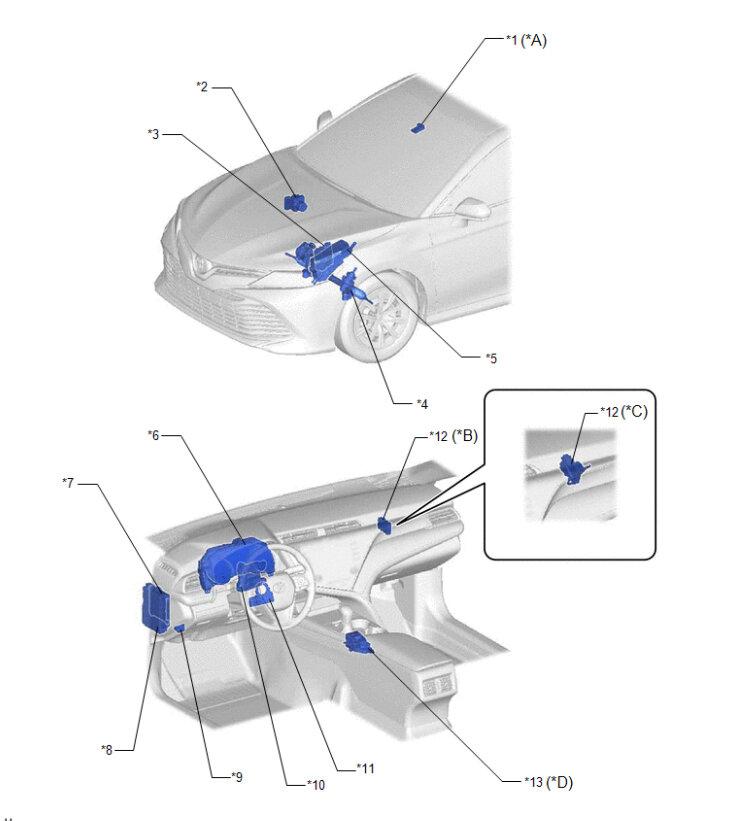 *1 (*A)

*2

*3

*5

*4

*6

*12 (*B)

*12 (*C)

*7

*8

*9

*10

*11

*13 (*D)