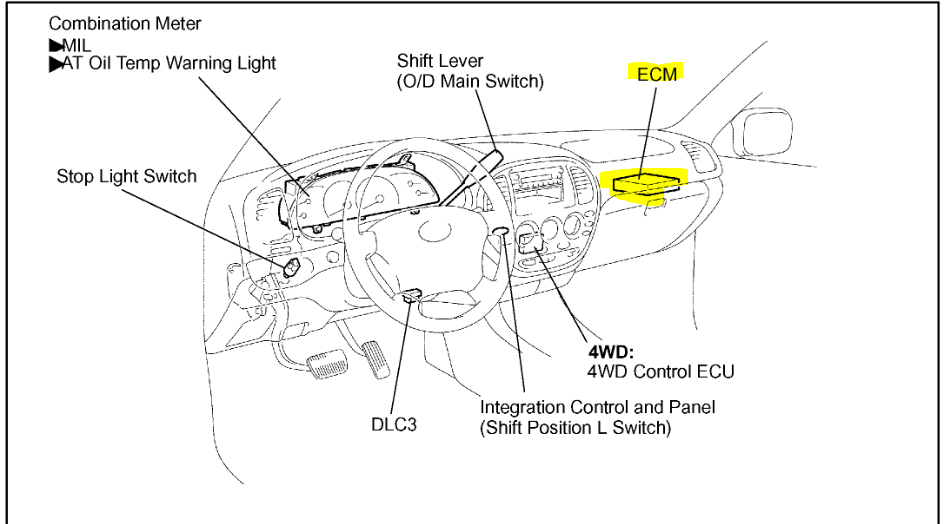 Combination Meter
▶MIL
▶AT Oil Temp Warning Light

Shift Lever
(O/D Main Switch)

ECM

Stop Light Switch

4WD:
4WD Control ECU

DLC3

Integration Control and Panel
(Shift Position L Switch)