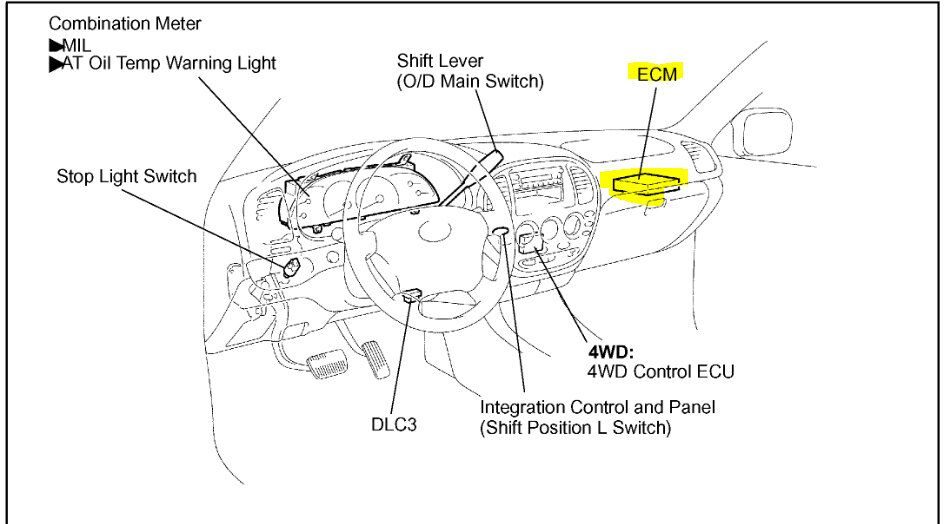 Combination Meter
▶MIL
▶AT Oil Temp Warning Light

Shift Lever
(O/D Main Switch)

ECM

Stop Light Switch

4WD:
4WD Control ECU

DLC3

Integration Control and Panel
(Shift Position L Switch)