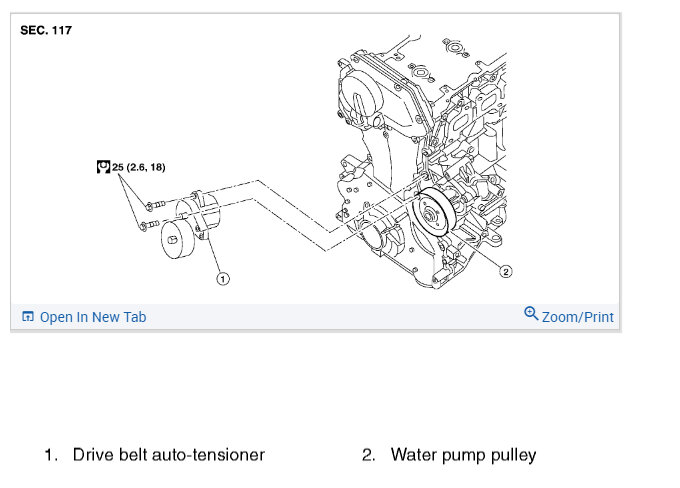 SEC. 117

25 (2.6, 18)

1

2

Open In New Tab

Zoom/Print

1. Drive belt auto-tensioner

2. Water pump pulley