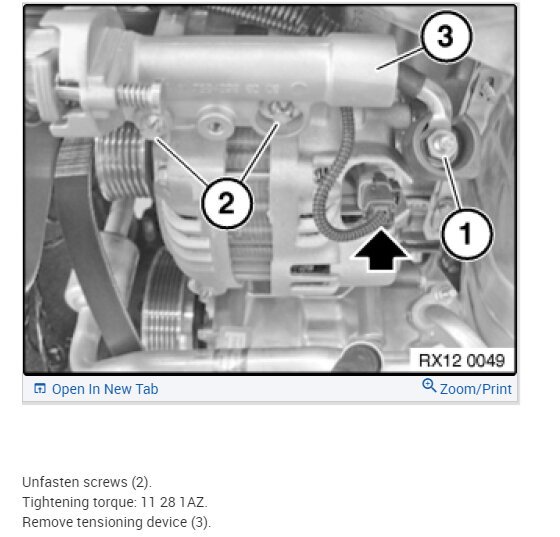 3

2

1

RX12 0049

Open In New Tab

Zoom/Print

Unfasten screws (2).
Tightening torque: 11 28 1AZ.
Remove tensioning device (3).