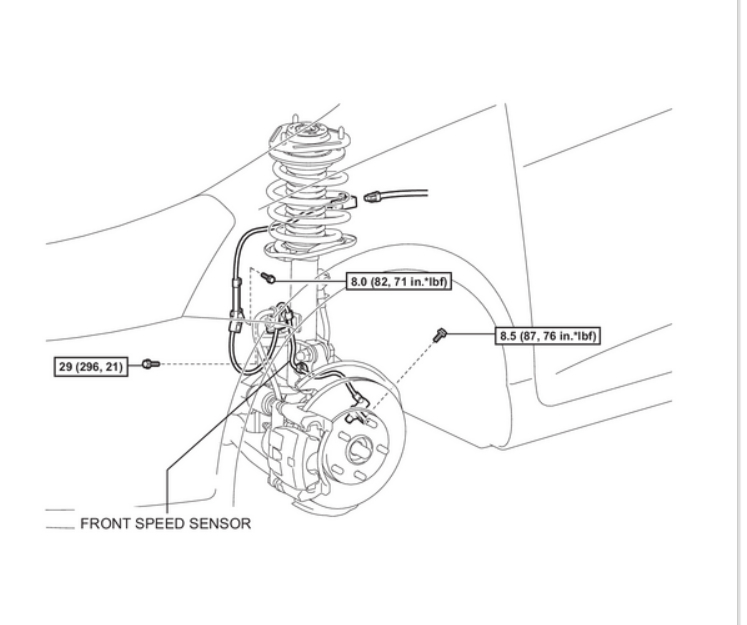 8.0 (82, 71 in.*lbf)

8.5 (87, 76 in.*lbf)

29 (296, 21)

FRONT SPEED SENSOR