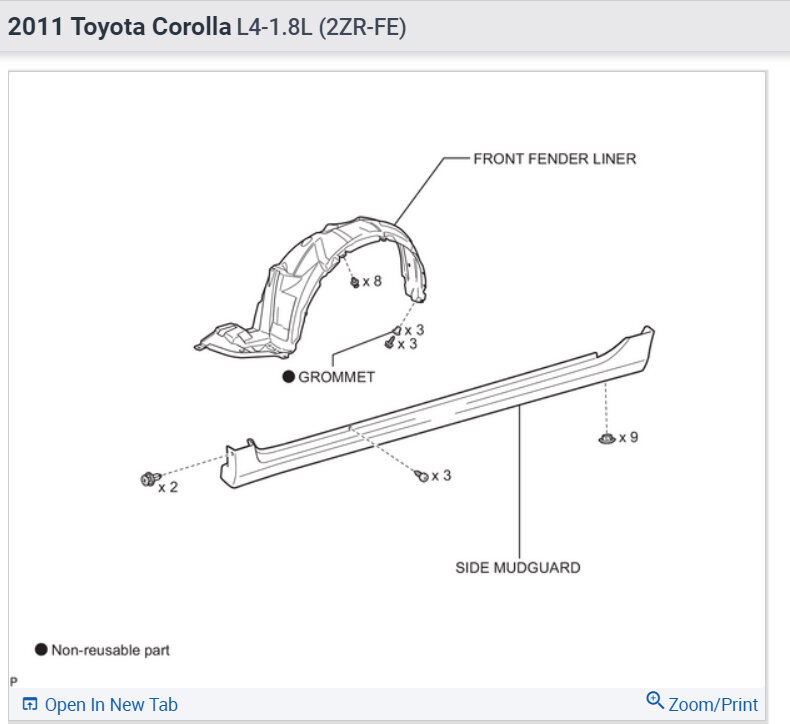 2011 Toyota Corolla L4-1.8L (2ZR-FE)

FRONT FENDER LINER

x 8

x 3
x 3

● GROMMET

x 9

x 2

x 3

SIDE MUDGUARD

● Non-reusable part

P

Open In New Tab

Zoom/Print