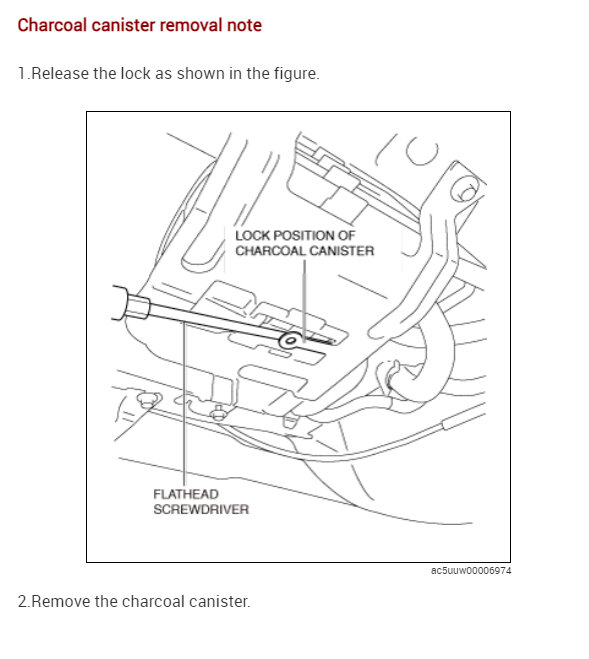 Charcoal canister removal note

1.Release the lock as shown in the figure.

LOCK POSITION OF CHARCOAL CANISTER

FLATHEAD SCREWDRIVER

ac5uuw00006974

2.Remove the charcoal canister.