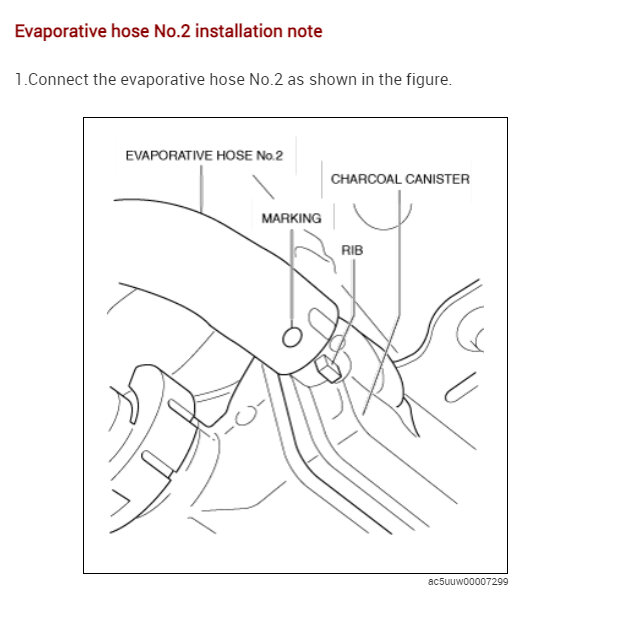 Evaporative hose No.2 installation note

1.Connect the evaporative hose No.2 as shown in the figure.

EVAPORATIVE HOSE No.2

CHARCOAL CANISTER

MARKING

RIB

ac5uuw00007299