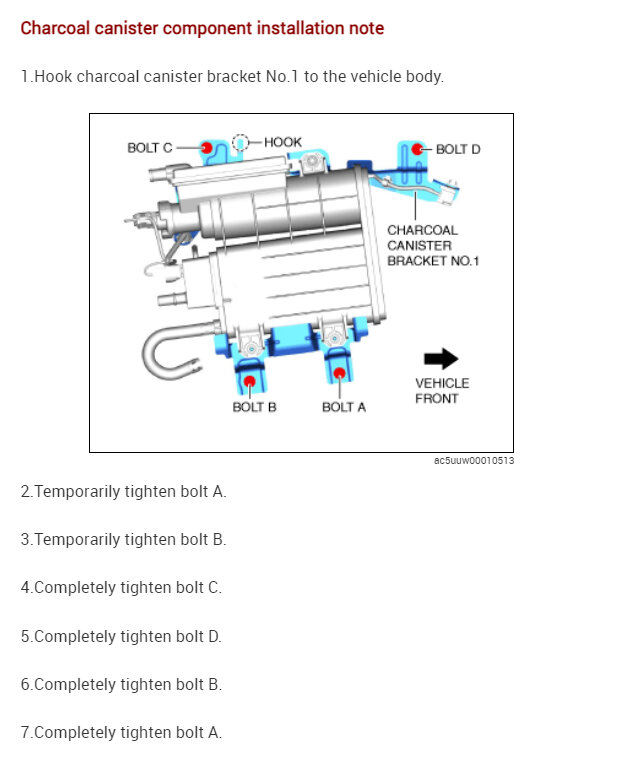 Charcoal canister component installation note

1.Hook charcoal canister bracket No.1 to the vehicle body.

BOLT C
HOOK
BOLT D
CHARCOAL CANISTER BRACKET NO.1
VEHICLE FRONT
BOLT B
BOLT A

ac5uuw00010513

2.Temporarily tighten bolt A.

3.Temporarily tighten bolt B.

4.Completely tighten bolt C.

5.Completely tighten bolt D.

6.Completely tighten bolt B.

7.Completely tighten bolt A.