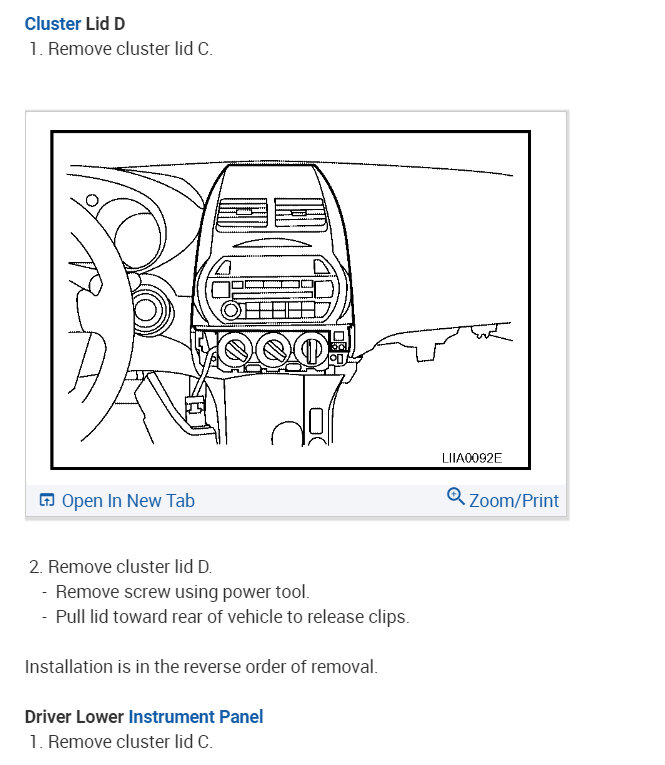 Cluster Lid D
1. Remove cluster lid C.

LIIA0092E

Open In New Tab
Zoom/Print

2. Remove cluster lid D.
- Remove screw using power tool.
- Pull lid toward rear of vehicle to release clips.

Installation is in the reverse order of removal.

Driver Lower Instrument Panel
1. Remove cluster lid C.