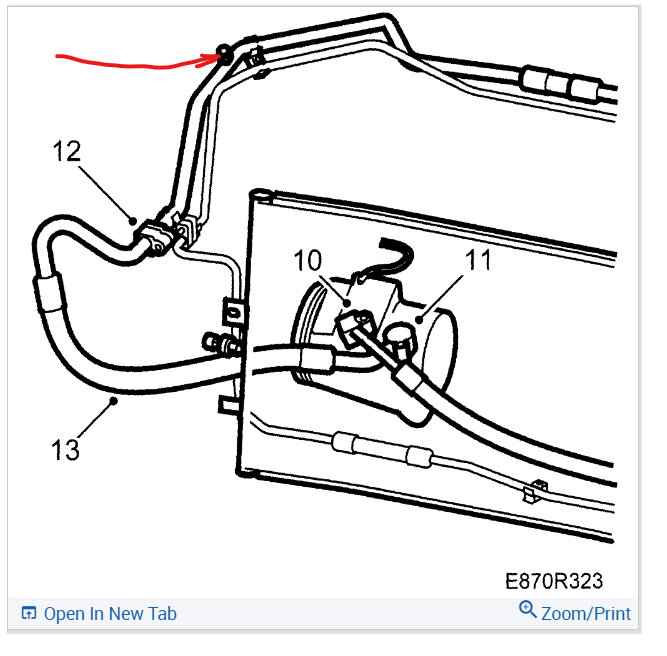 12

10

11

13

E870R323

Open In New Tab

Zoom/Print