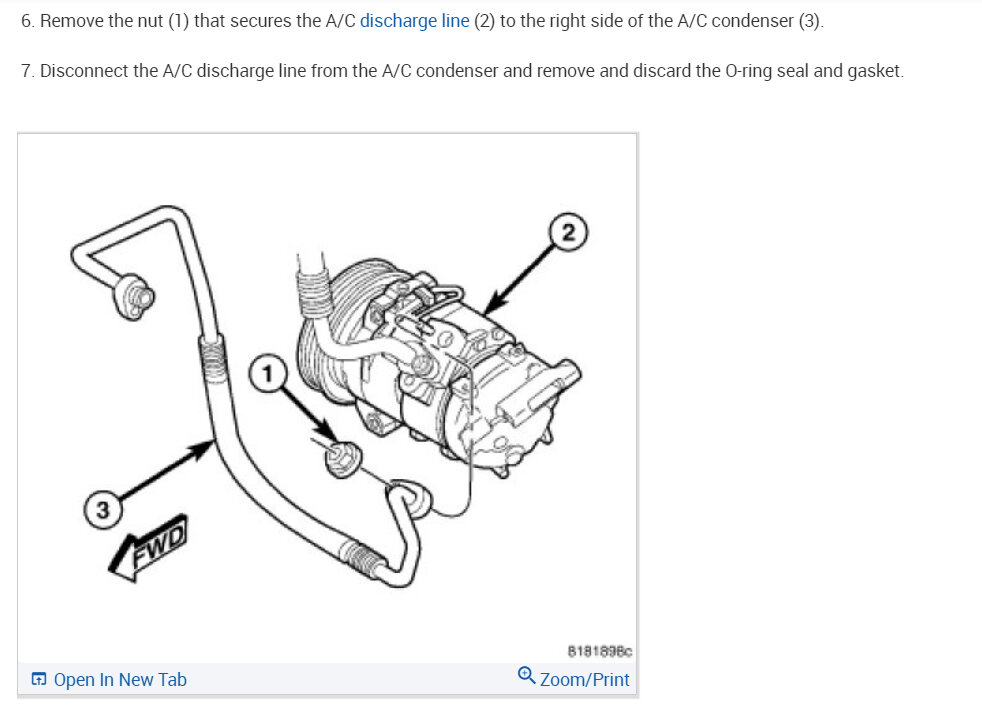 6. Remove the nut (1) that secures the A/C discharge line (2) to the right side of the A/C condenser (3).

7. Disconnect the A/C discharge line from the A/C condenser and remove and discard the O-ring seal and gasket.

2

1

3

FWD

8181898c

Open In New Tab

Zoom/Print