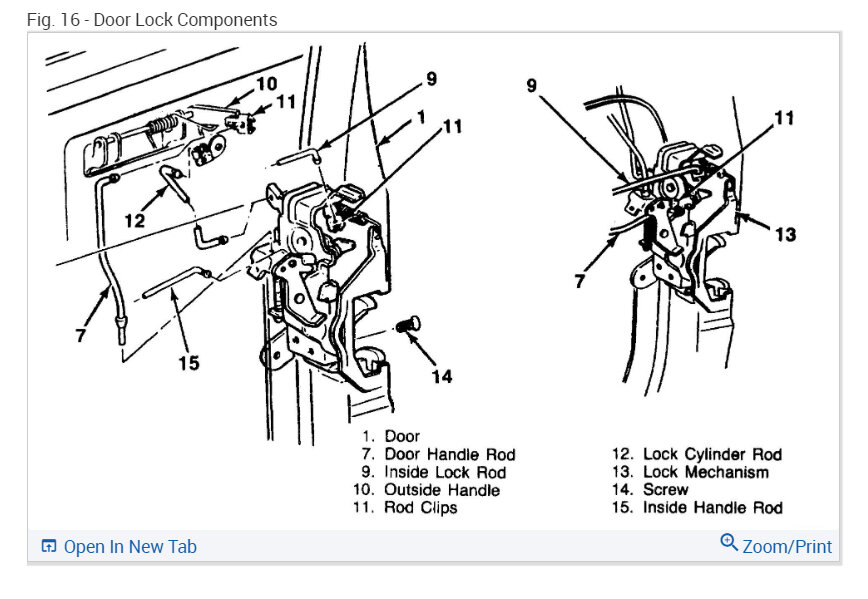 Fig. 16 - Door Lock Components

10
11
9
1
11
12
7
15
14
9
11
13
7

1. Door
7. Door Handle Rod
9. Inside Lock Rod
10. Outside Handle
11. Rod Clips

12. Lock Cylinder Rod
13. Lock Mechanism
14. Screw
15. Inside Handle Rod

Open In New Tab
Zoom/Print