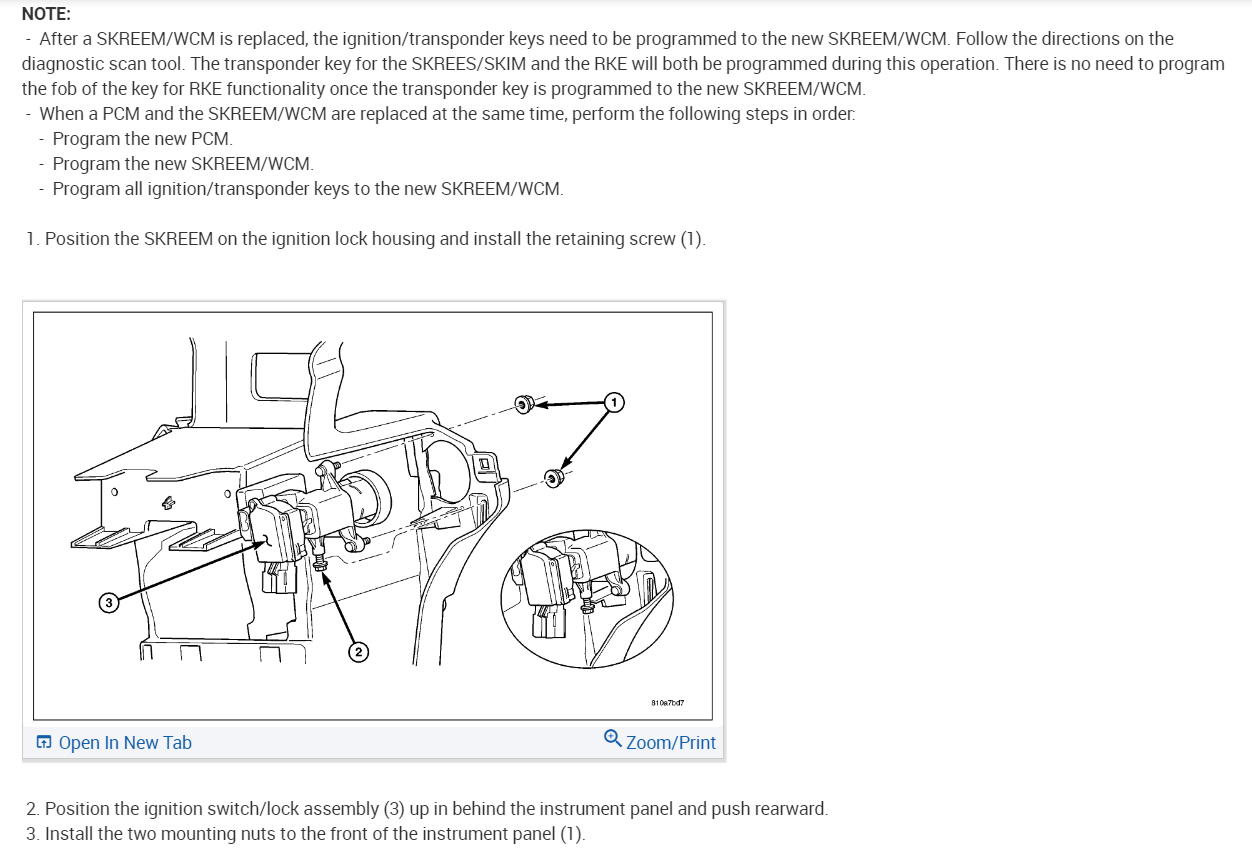 NOTE:
- After a SKREEM/WCM is replaced, the ignition/transponder keys need to be programmed to the new SKREEM/WCM. Follow the directions on the diagnostic scan tool. The transponder key for the SKREES/SKIM and the RKE will both be programmed during this operation. There is no need to program the fob of the key for RKE functionality once the transponder key is programmed to the new SKREEM/WCM.
- When a PCM and the SKREEM/WCM are replaced at the same time, perform the following steps in order:
- Program the new PCM.
- Program the new SKREEM/WCM.
- Program all ignition/transponder keys to the new SKREEM/WCM.

1. Position the SKREEM on the ignition lock housing and install the retaining screw (1).

1
3
2
810a7bd7

Open In New Tab
Zoom/Print

2. Position the ignition switch/lock assembly (3) up in behind the instrument panel and push rearward.
3. Install the two mounting nuts to the front of the instrument panel (1).