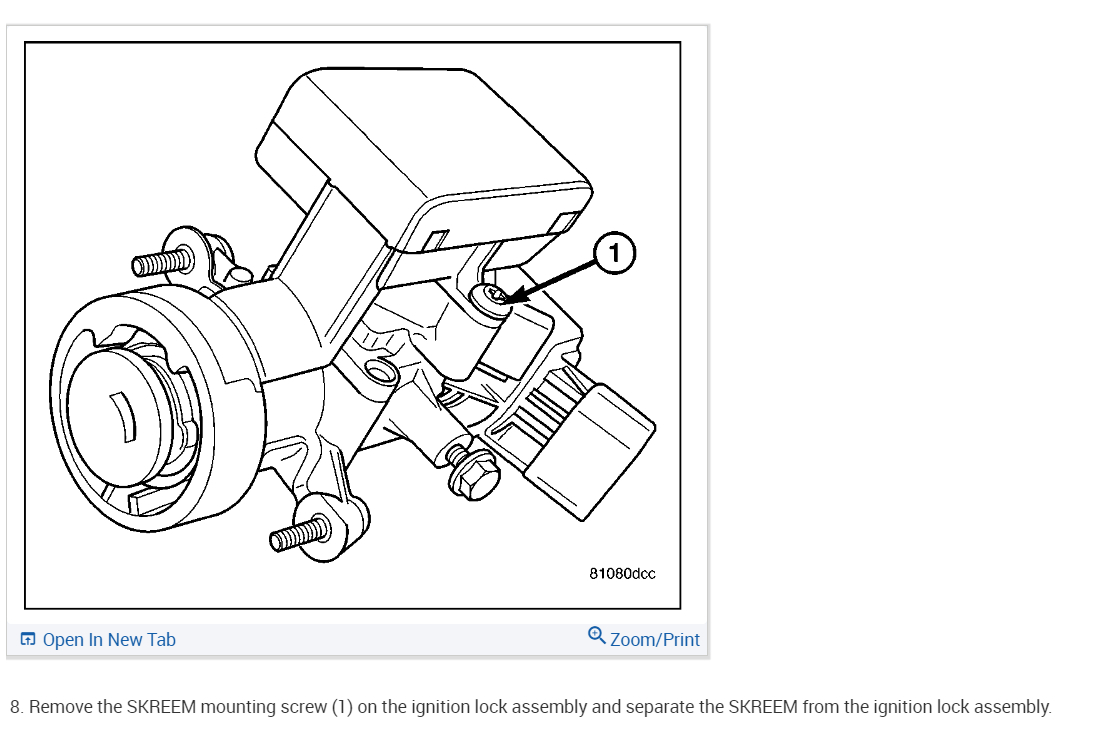 1

81080dcc

Open In New Tab

Zoom/Print

8. Remove the SKREEM mounting screw (1) on the ignition lock assembly and separate the SKREEM from the ignition lock assembly.