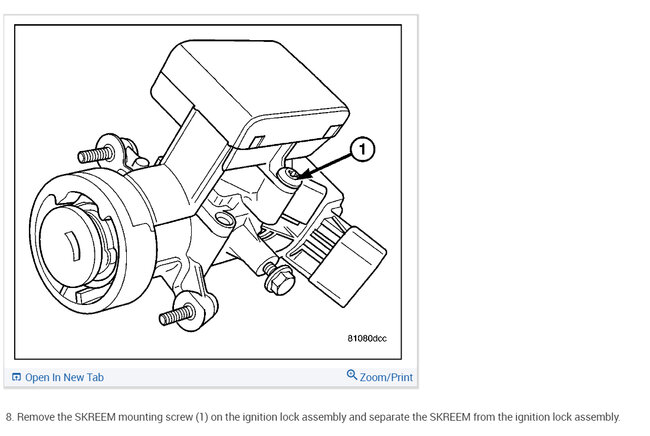 1

81080dcc

Open In New Tab

Zoom/Print

8. Remove the SKREEM mounting screw (1) on the ignition lock assembly and separate the SKREEM from the ignition lock assembly.